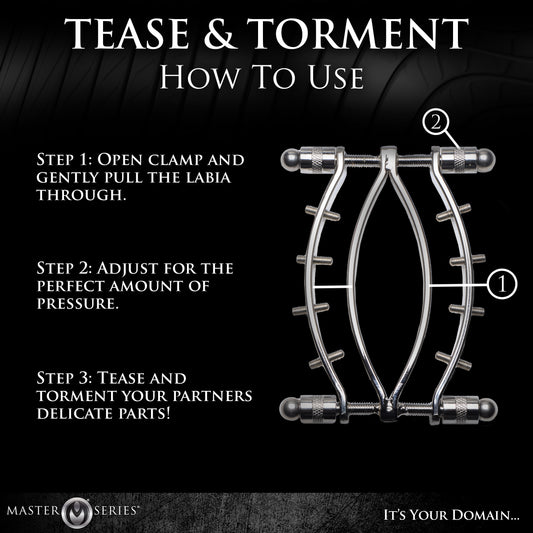 TEASE & TORMENT
HOW TO USE

STEP 1: OPEN CLAMP AND GENTLY PULL THE LABIA THROUGH.

STEP 2: ADJUST FOR THE PERFECT AMOUNT OF PRESSURE.

STEP 3: TEASE AND TORMENT YOUR PARTNERS DELICATE PARTS!

2

1

MASTER SERIES

IT'S YOUR DOMAIN...